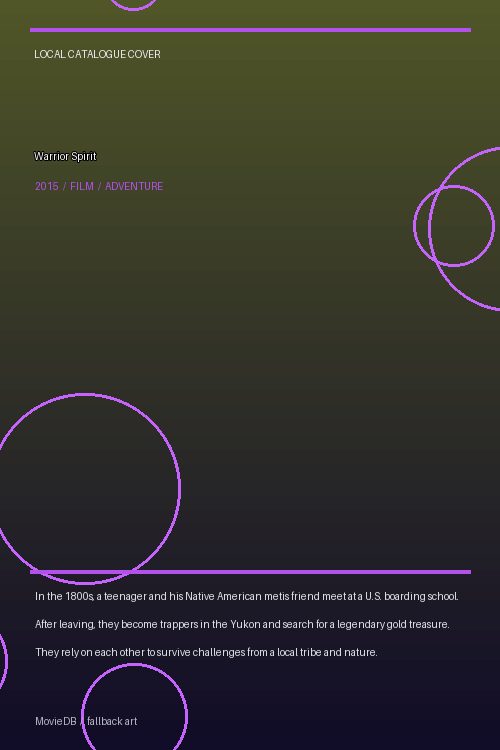 LOCAL CATALOGUE COVER

Warrior Spirit

2015 / FILM / ADVENTURE

In the 1800s, a teenager and his Native American metis friend meet at a U.S. boarding school.

After leaving, they become trappers in the Yukon and search for a legendary gold treasure.

They rely on each other to survive challenges from a local tribe and nature.

MovieDB / fallback art