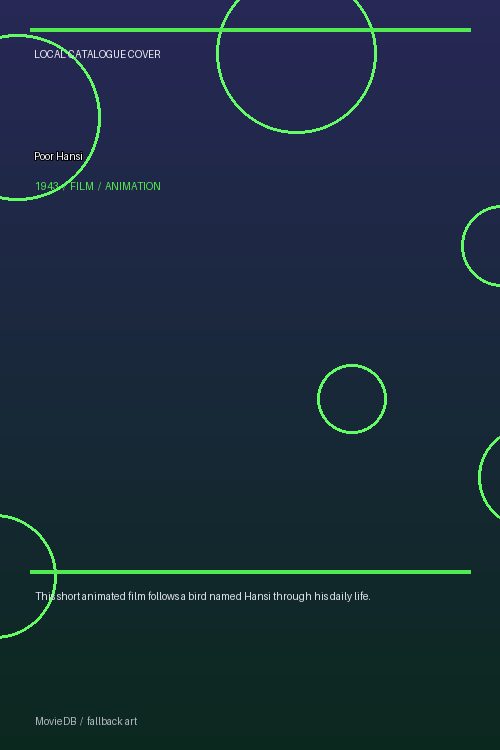 LOCAL CATALOGUE COVER

Poor Hansi

1943 / FILM / ANIMATION

This short animated film follows a bird named Hansi through his daily life.

MovieDB / fallback art