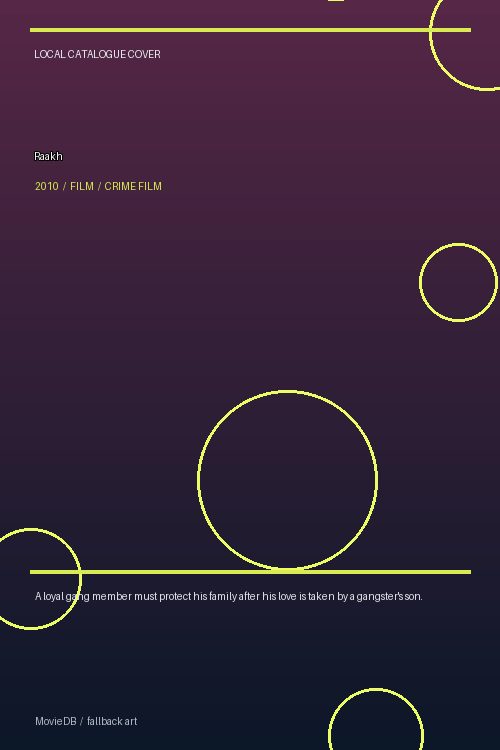 LOCAL CATALOGUE COVER

Raakh

2010 / FILM / CRIME FILM

A loyal gang member must protect his family after his love is taken by a gangster's son.

MovieDB / fallback art