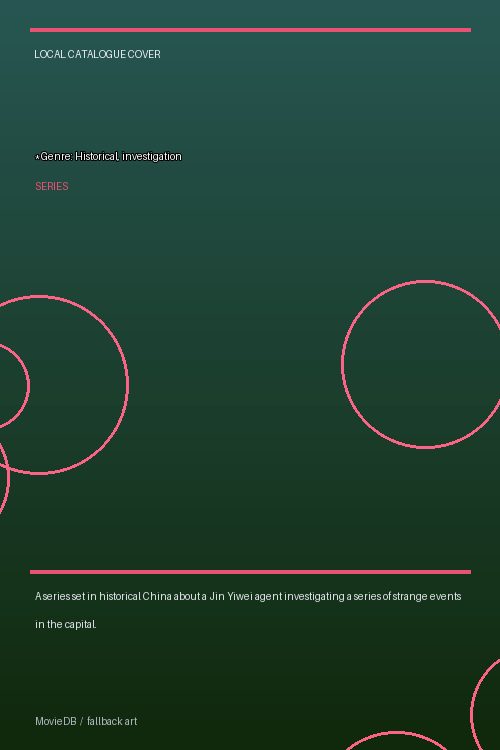 LOCAL CATALOGUE COVER

*Genre: Historical, investigation

SERIES

A series set in historical China about a Jin Yiwei agent investigating a series of strange events in the capital.

MovieDB / fallback art